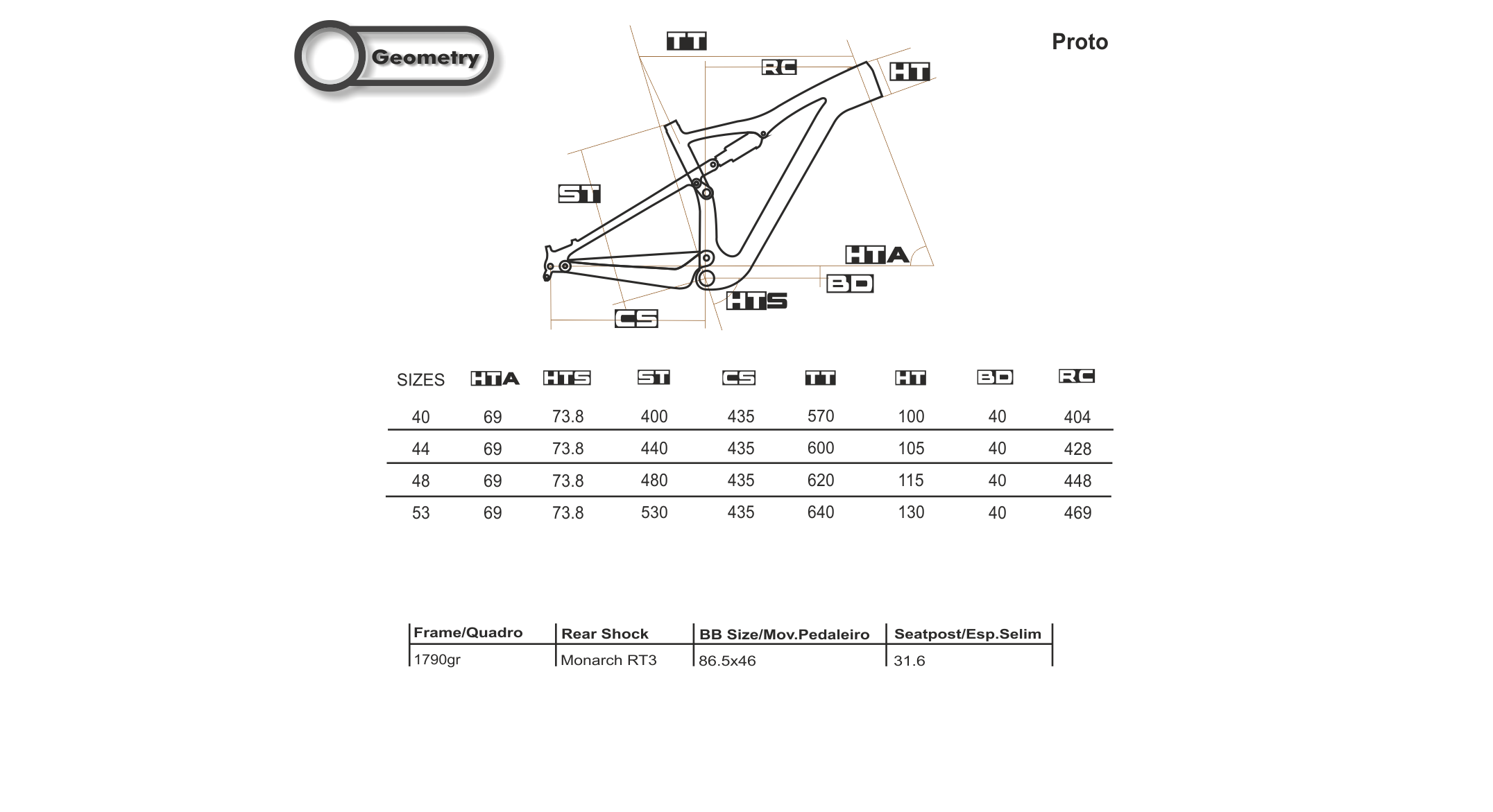 Geometry

Proto

TT
RC
HT
ST
HTA
BD
HTS
CS

| SIZES | HTA | HTS | ST | CS | TT | HT | BD | RC |
|---|---|---|---|---|---|---|---|---|
| 40 | 69 | 73.8 | 400 | 435 | 570 | 100 | 40 | 404 |
| 44 | 69 | 73.8 | 440 | 435 | 600 | 105 | 40 | 428 |
| 48 | 69 | 73.8 | 480 | 435 | 620 | 115 | 40 | 448 |
| 53 | 69 | 73.8 | 530 | 435 | 640 | 130 | 40 | 469 |

| Frame/Quadro | Rear Shock | BB Size/Mov.Pedaleiro | Seatpost/Esp.Selim |
|---|---|---|---|
| 1790gr | Monarch RT3 | 86.5x46 | 31.6 |